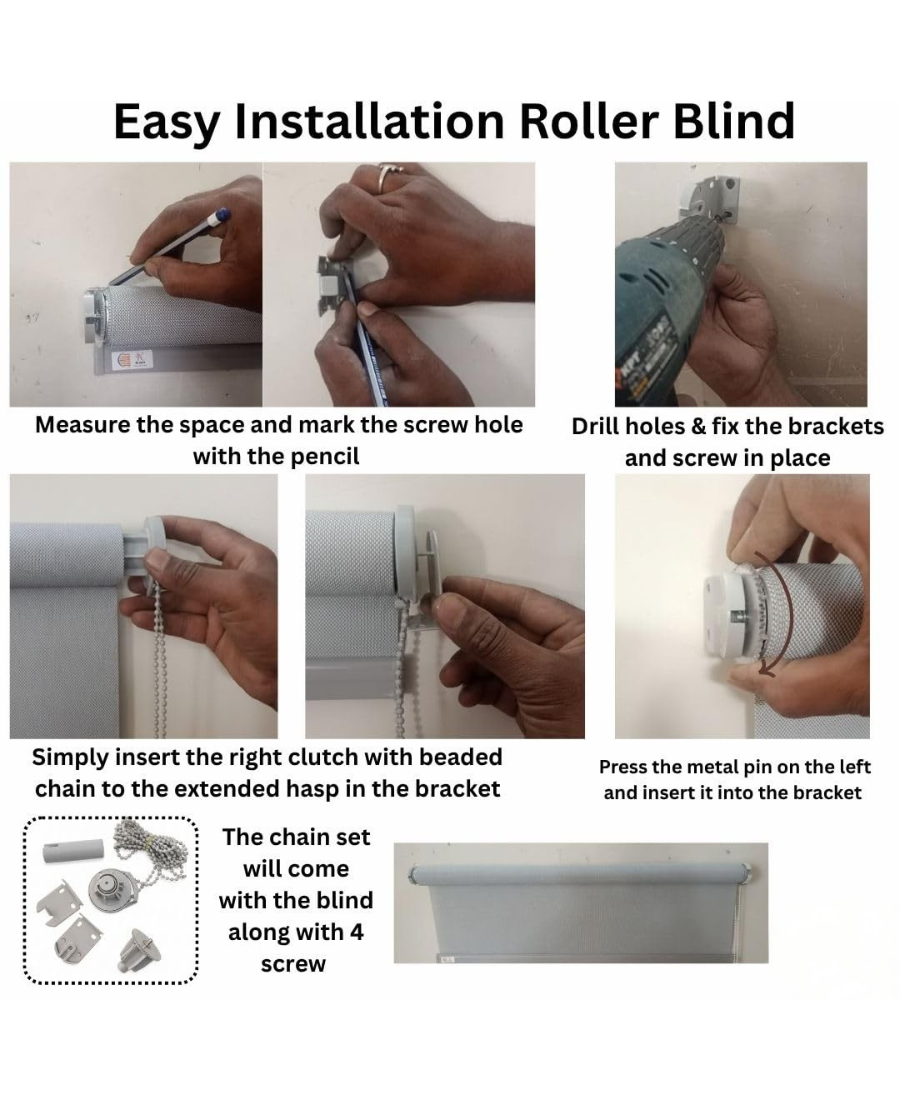 Easy Installation Roller Blind

Measure the space and mark the screw hole with the pencil

Drill holes & fix the brackets and screw in place

Simply insert the right clutch with beaded chain to the extended hasp in the bracket

Press the metal pin on the left and insert it into the bracket

The chain set will come with the blind along with 4 screw